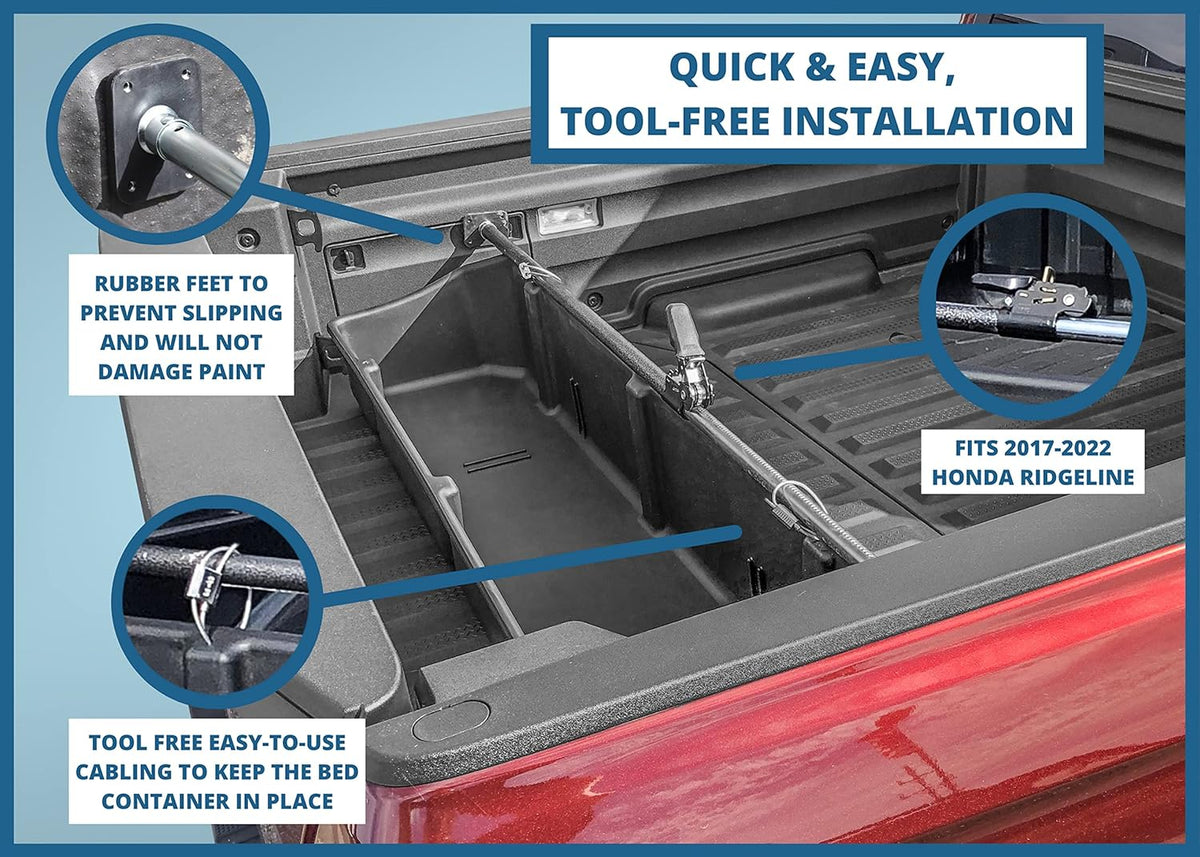 QUICK & EASY, TOOL-FREE INSTALLATION

RUBBER FEET TO PREVENT SLIPPING AND WILL NOT DAMAGE PAINT

FITS 2017-2022 HONDA RIDGELINE

TOOL FREE EASY-TO-USE CABLING TO KEEP THE BED CONTAINER IN PLACE